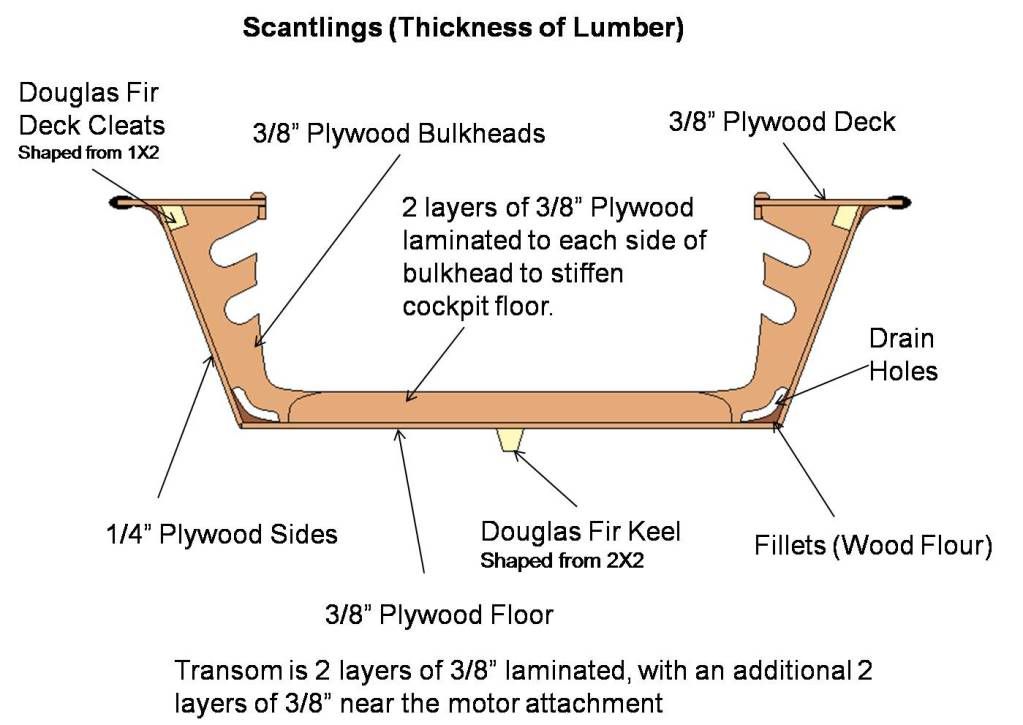 Scantlings (Thickness of Lumber)

Douglas Fir Deck Cleats
Shaped from 1X2

3/8” Plywood Bulkheads

3/8” Plywood Deck

2 layers of 3/8” Plywood laminated to each side of bulkhead to stiffen cockpit floor.

Drain Holes

1/4” Plywood Sides

Douglas Fir Keel
Shaped from 2X2

Fillets (Wood Flour)

3/8” Plywood Floor

Transom is 2 layers of 3/8” laminated, with an additional 2 layers of 3/8” near the motor attachment